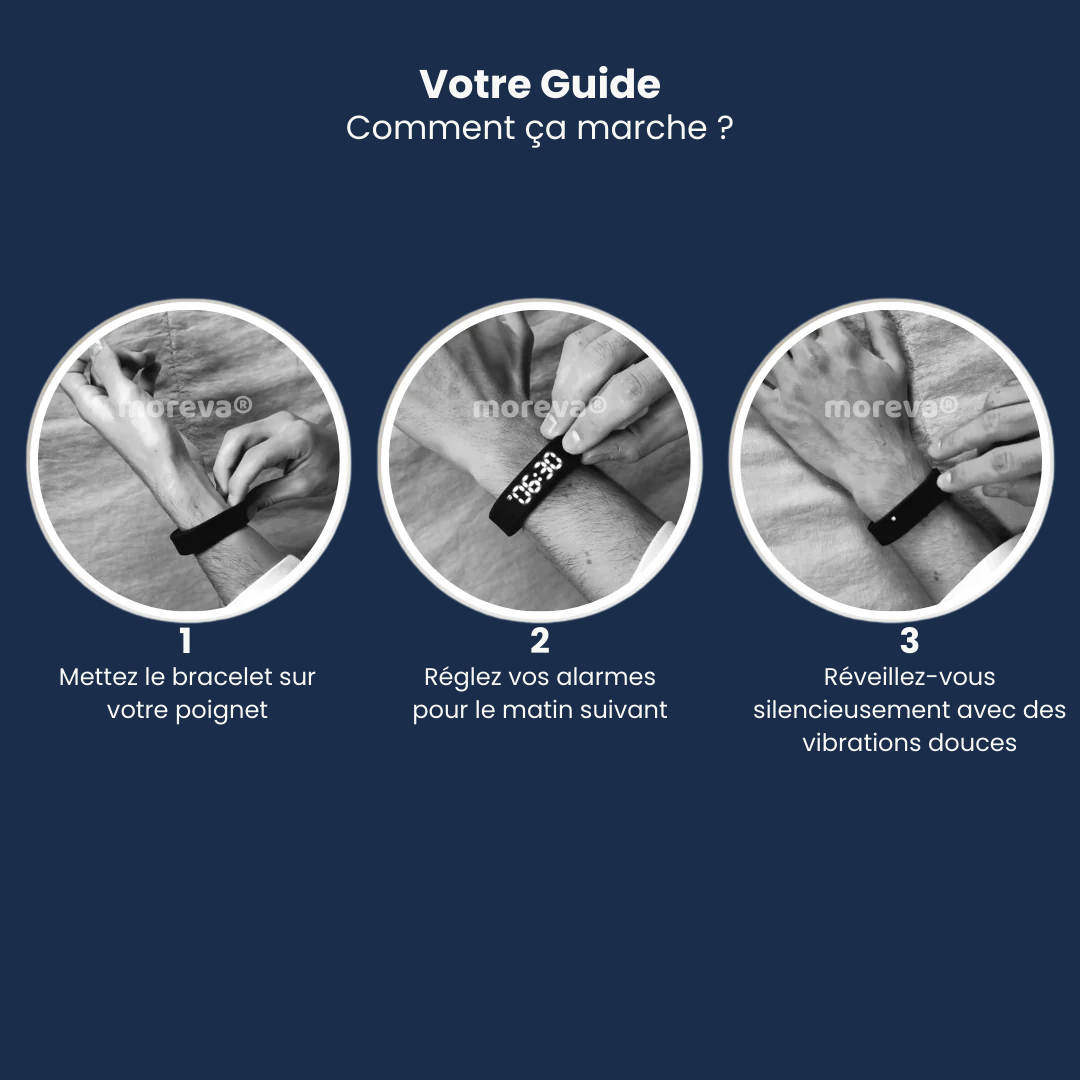 Votre Guide
Comment ça marche ?

moreva®

1
Mettez le bracelet sur votre poignet

moreva®

06:30

2
Réglez vos alarmes pour le matin suivant

moreva®

3
Réveillez-vous silencieusement avec des vibrations douces